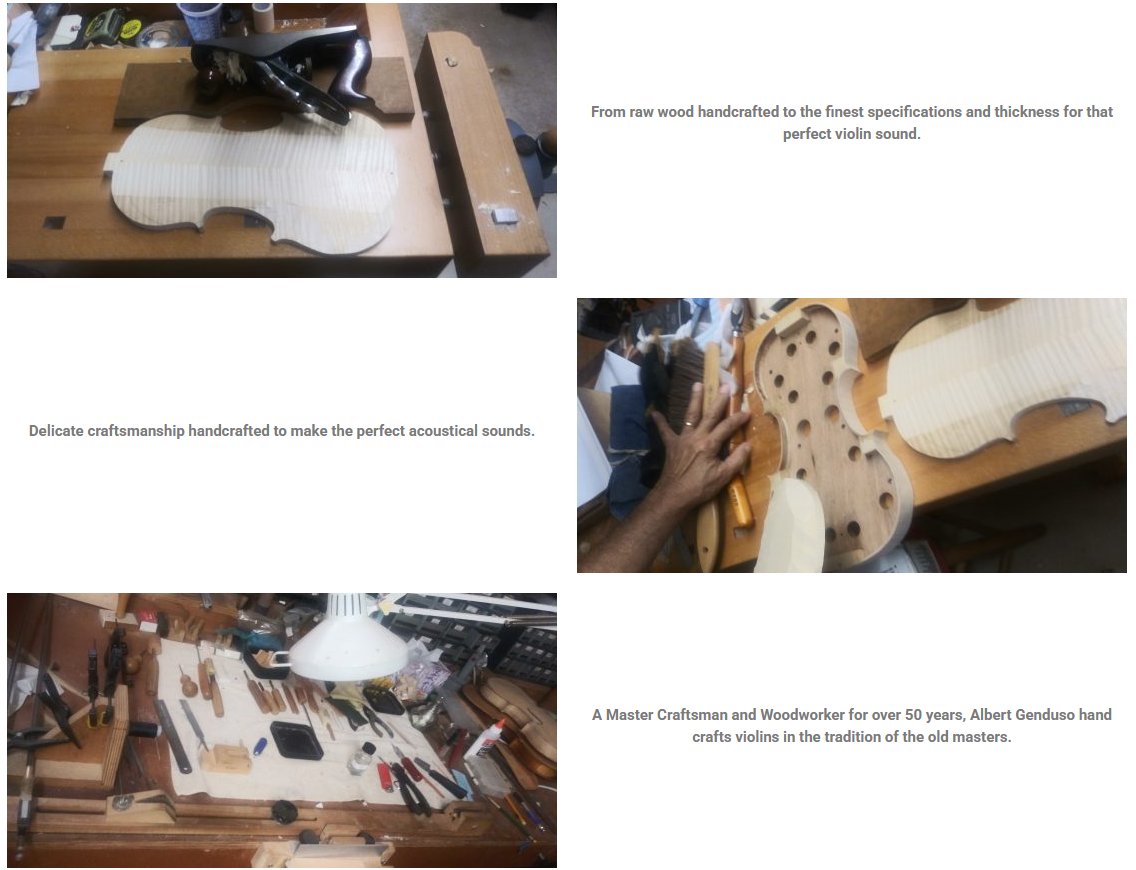 From raw wood handcrafted to the finest specifications and thickness for that perfect violin sound.

Delicate craftsmanship handcrafted to make the perfect acoustical sounds.

A Master Craftsman and Woodworker for over 50 years, Albert Genduso hand crafts violins in the tradition of the old masters.